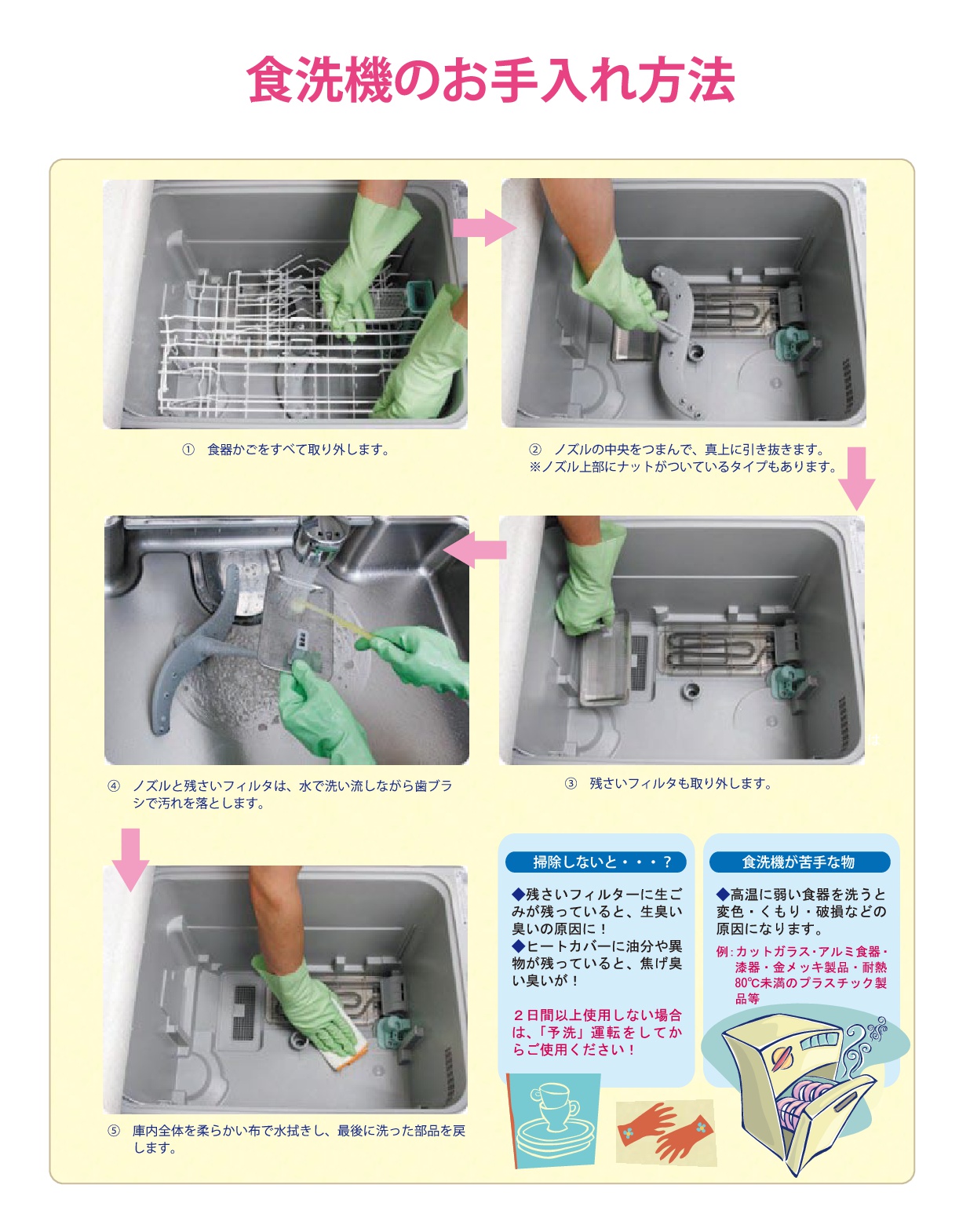 食洗機のお手入れ方法

① 食器かごをすべて取り外します。

② ノズルの中央をつまんで、真上に引き抜きます。
※ノズル上部にナットがついているタイプもあります。

③ 残さいフィルタも取り外します。

④ ノズルと残さいフィルタは、水で洗い流しながら歯ブラシで汚れを落とします。

⑤ 庫内全体を柔らかい布で水拭きし、最後に洗った部品を戻します。

掃除しないと・・・？

◆残さいフィルターに生ごみが残っていると、生臭い臭いの原因に！
◆ヒートカバーに油分や異物が残っていると、焦げ臭い臭いが！

２日間以上使用しない場合は、「予洗」運転をしてからご使用ください！

食洗機が苦手な物

◆高温に弱い食器を洗うと変色・くもり・破損などの原因になります。
例：カットガラス・アルミ食器・漆器・金メッキ製品・耐熱80℃未満のプラスチック製品等